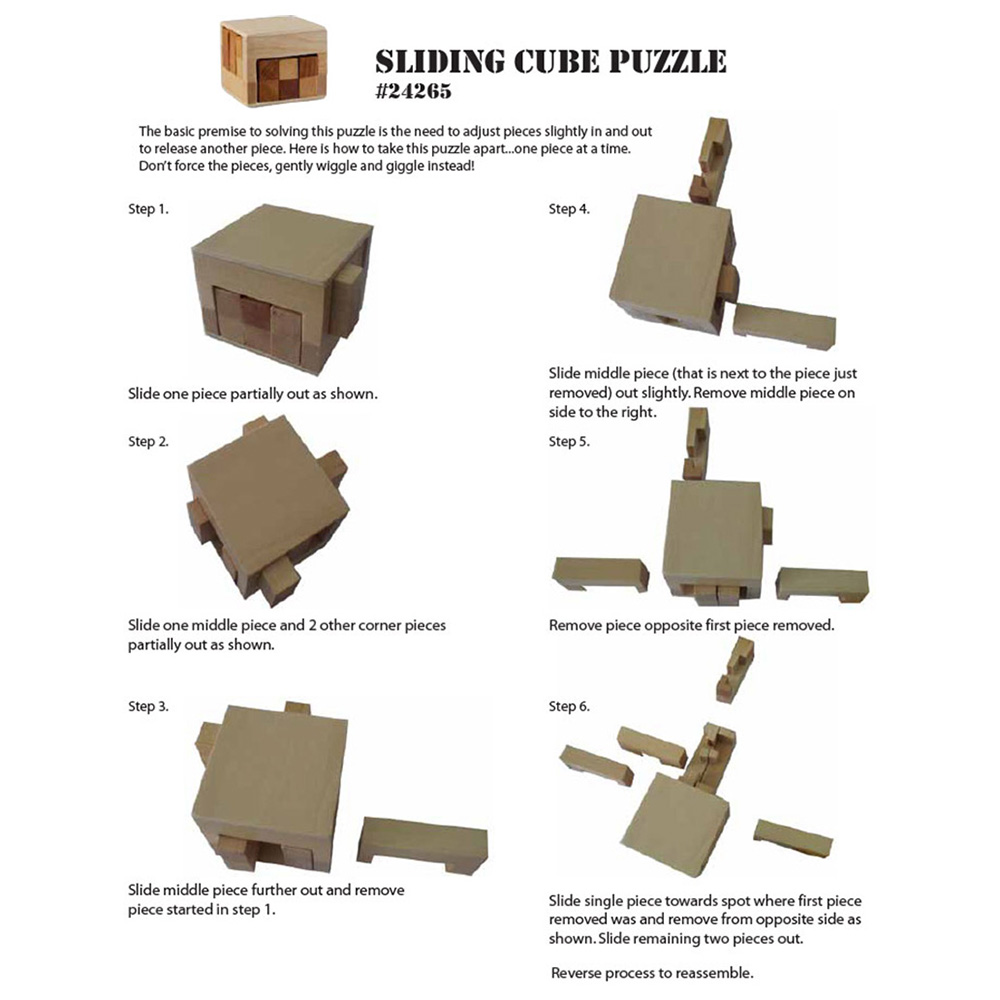 SLIDING CUBE PUZZLE
#24265

The basic premise to solving this puzzle is the need to adjust pieces slightly in and out to release another piece. Here is how to take this puzzle apart...one piece at a time. Don't force the pieces, gently wiggle and giggle instead!

Step 1.

Slide one piece partially out as shown.

Step 2.

Slide one middle piece and 2 other corner pieces partially out as shown.

Step 3.

Slide middle piece further out and remove piece started in step 1.

Step 4.

Slide middle piece (that is next to the piece just removed) out slightly. Remove middle piece on side to the right.

Step 5.

Remove piece opposite first piece removed.

Step 6.

Slide single piece towards spot where first piece removed was and remove from opposite side as shown. Slide remaining two pieces out.

Reverse process to reassemble.